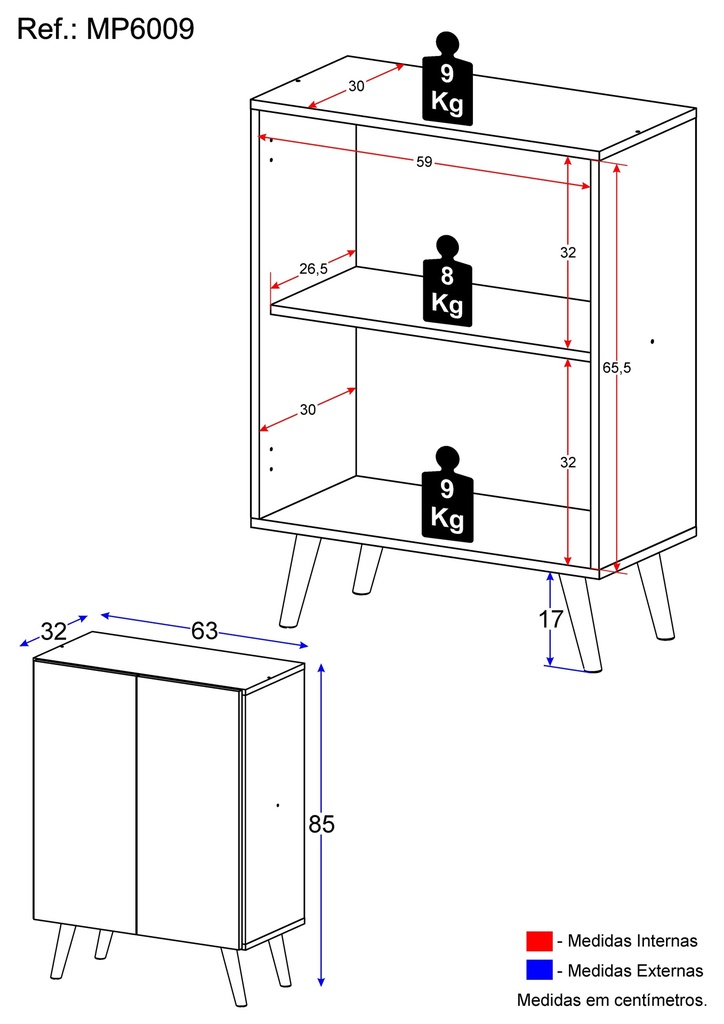 Ref.: MP6009

30

9 Kg

59

32

26,5

8 Kg

65,5

30

32

9 Kg

17

32

63

85

- Medidas Internas

- Medidas Externas

Medidas em centímetros.