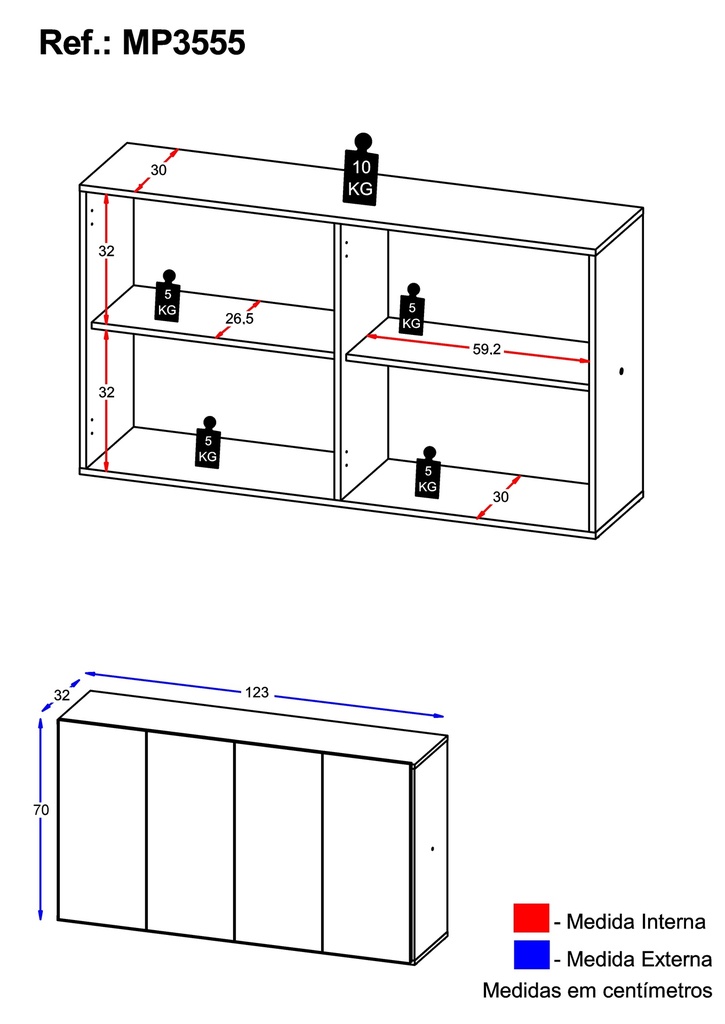 Ref.: MP3555

30
10 KG
32
5 KG
26.5
5 KG
59.2
32
5 KG
5 KG
30

32
123
70

- Medida Interna
- Medida Externa
Medidas em centímetros